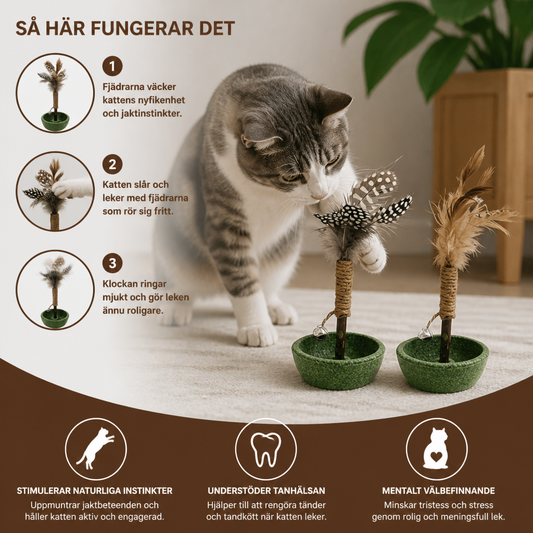 SÅ HÄR FUNGERAR DET

1
Fjädrarna väcker kattens nyfikenhet och jaktinstinkter.

2
Katten slår och leker med fjädrarna som rör sig fritt.

3
Klockan ringar mjukt och gör leken ännu roligare.

STIMULERAR NATURLIGA INSTINKTER
Uppmuntrar jaktbeteenden och håller katten aktiv och engagerad.

UNDERSTÖDER TANHÄLSAN
Hjälper till att rengöra tänder och tandkött när katten leker.

MENTALT VÄLBEFINNANDE
Minskar tristess och stress genom rolig och meningsfull lek.