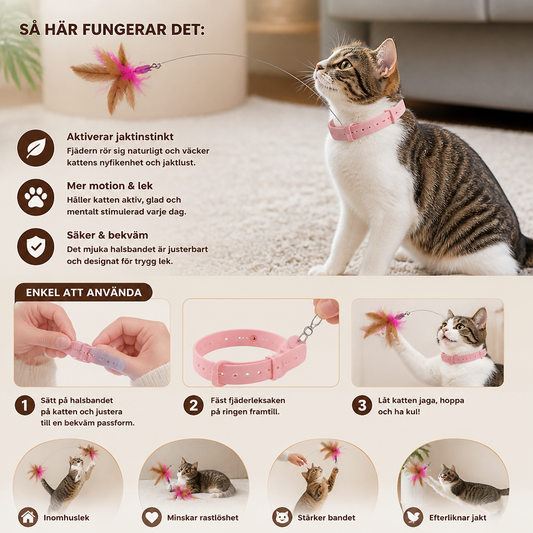 SÅ HÄR FUNGERAR DET:

Aktiverar jaktinstinkt
Fjädern rör sig naturligt och väcker kattens nyfikenhet och jaktlust.

Mer motion & lek
Håller katten aktiv, glad och mentalt stimulerad varje dag.

Säker & bekväm
Det mjuka halsbandet är justerbart och designat för trygg lek.

ENKEL ATT ANVÄNDA

1 Sätt på halsbandet på katten och justera till en bekväm passform.

2 Fäst fjäderleksaken på ringen framtill.

3 Låt katten jaga, hoppa och ha kul!

Inomhuslek

Minskar rastlöshet

Stärker bandet

Efterliknar jakt