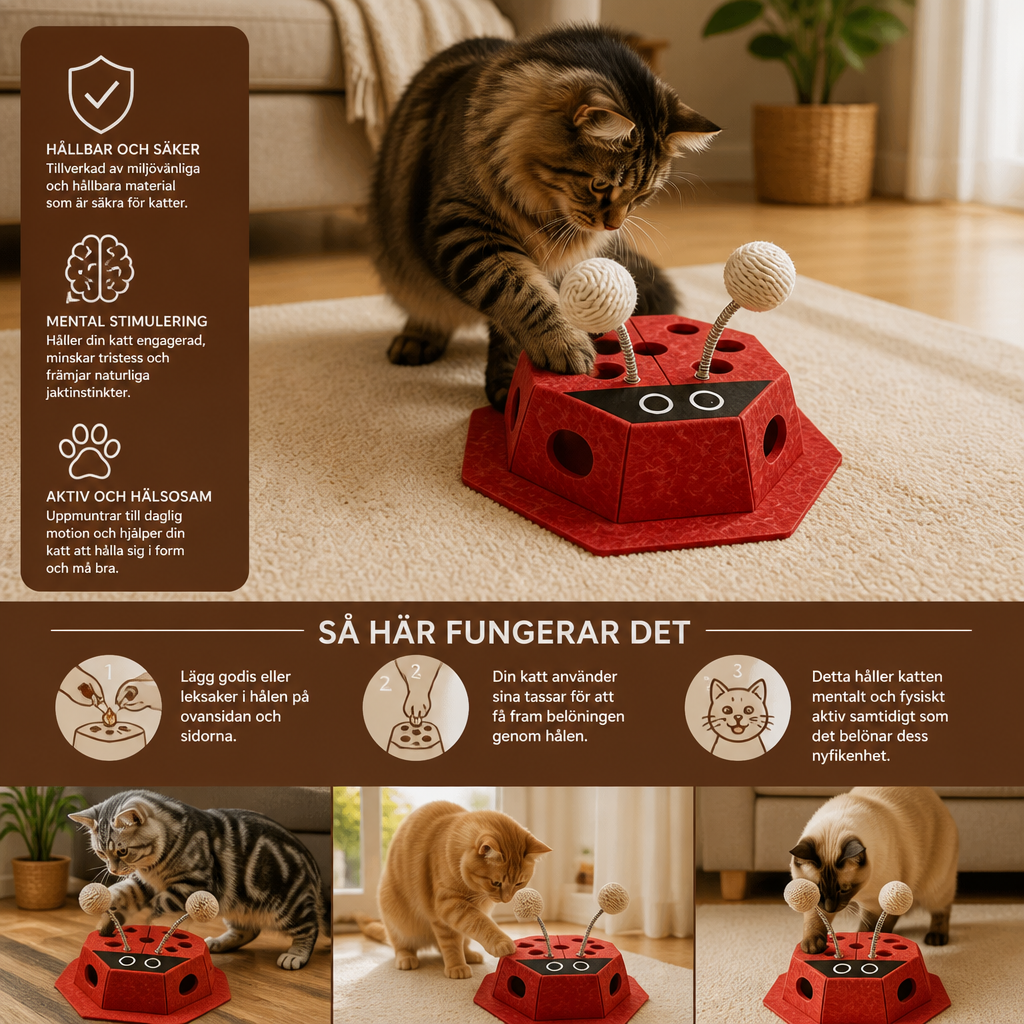 HÅLLBAR OCH SÄKER
Tillverkad av miljövänliga och hållbara material som är säkra för katter.

MENTAL STIMULERING
Håller din katt engagerad, minskar tristess och främjar naturliga jaktinstinkter.

AKTIV OCH HÄLSOSAM
Uppmuntrar till daglig motion och hjälper din katt att hålla sig i form och må bra.

SÅ HÄR FUNGERAR DET

1

Lägg godis eller leksaker i hålen på ovansidan och sidorna.

2 2

Din katt använder sina tassar för att få fram belöningen genom hålen.

3

Detta håller katten mentalt och fysiskt aktiv samtidigt som det belönar dess nyfikenhet.