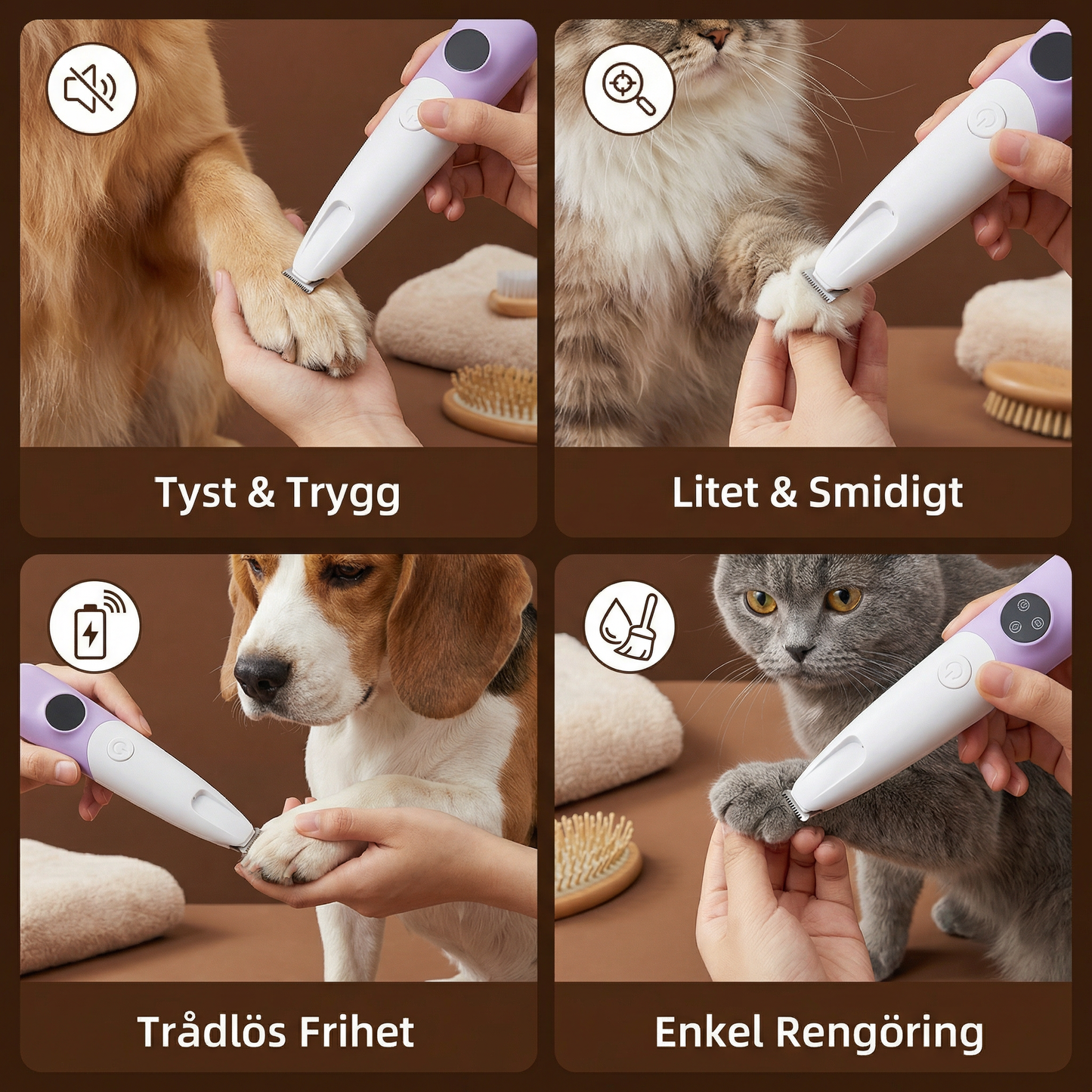 Tyst & Trygg

Litet & Smidigt

Trådlös Frihet

Enkel Rengöring