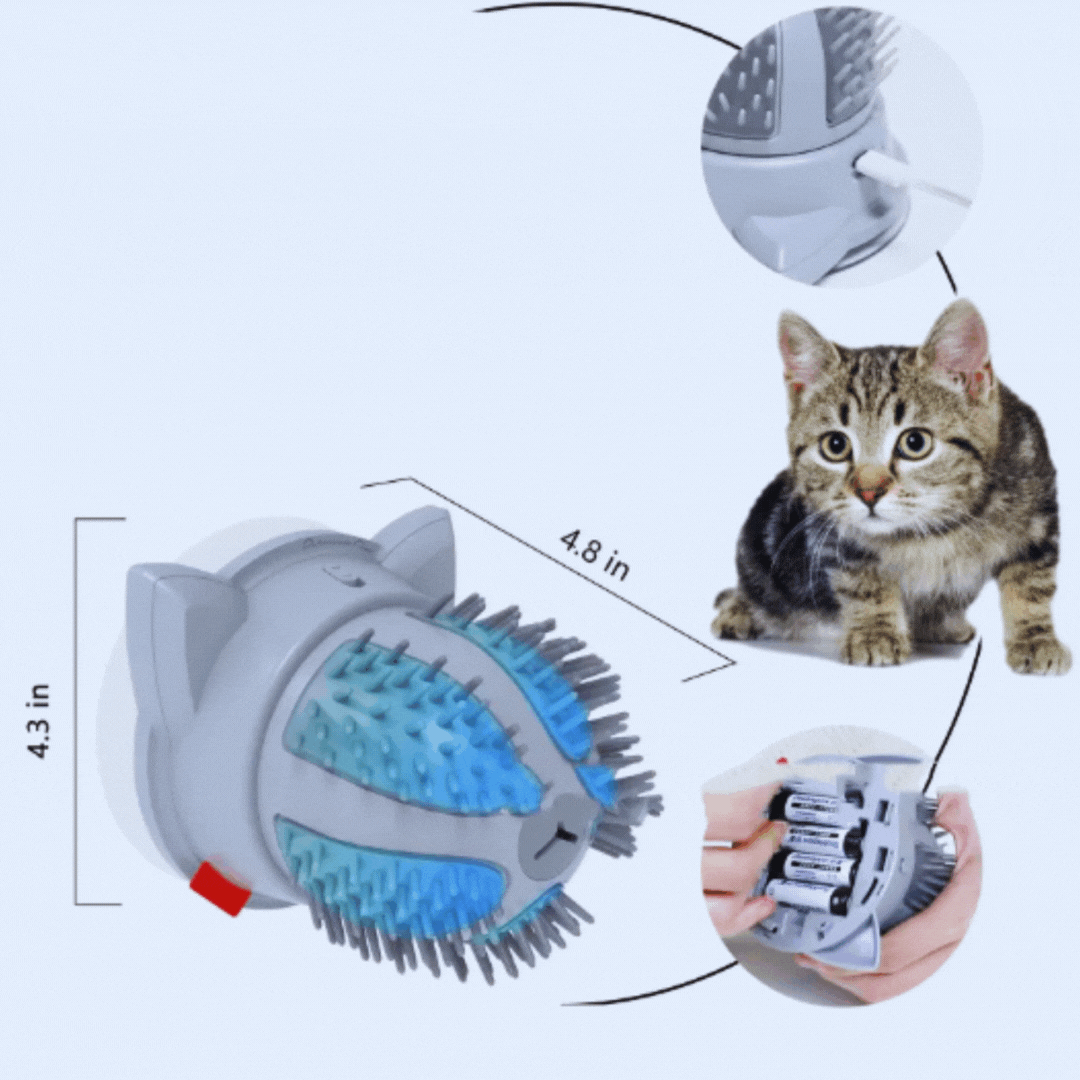 4.8 in

4.3 in