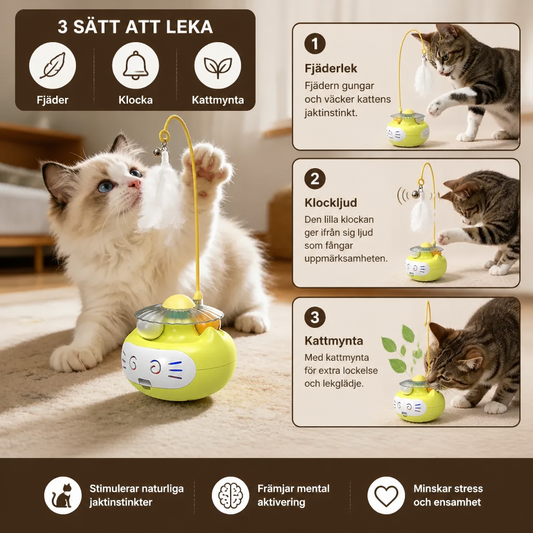 3 SÄTT ATT LEKA

Fjäder

Klocka

Kattmynta

1

Fjäderlek

Fjädern gungar och väcker kattens jaktinstinkt.

2

Klockljud

Den lilla klockan ger ifrån sig ljud som fångar uppmärksamheten.

3

Kattmynta

Med kattmynta för extra lockelse och lekglädje.

Stimulerar naturliga jaktinstinkter

Främjar mental aktivering

Minskar stress och ensamhet