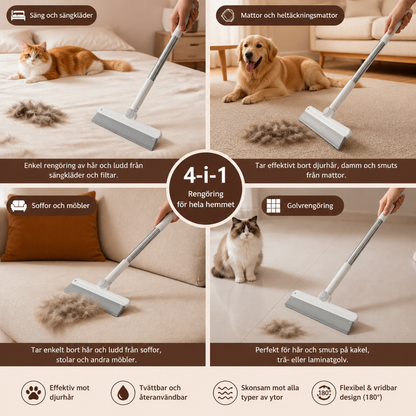 Säng och sängkläder

Enkel rengöring av hår och ludd från sängkläder och filtar.

Mattor och heltäckningsmattor

Tar effektivt bort djurhår, damm och smuts från mattor.

4-i-1
Rengöring för hela hemmet

Soffor och möbler

Tar enkelt bort hår och ludd från soffor, stolar och andra möbler.

Golvrengöring

Perfekt för hår och smuts på kakel, trä- eller laminatgolv.

Effektiv mot djurhår

Tvättbar och återanvändbar

Skonsam mot alla typer av ytor

180°
Flexibel & vridbar design (180°)