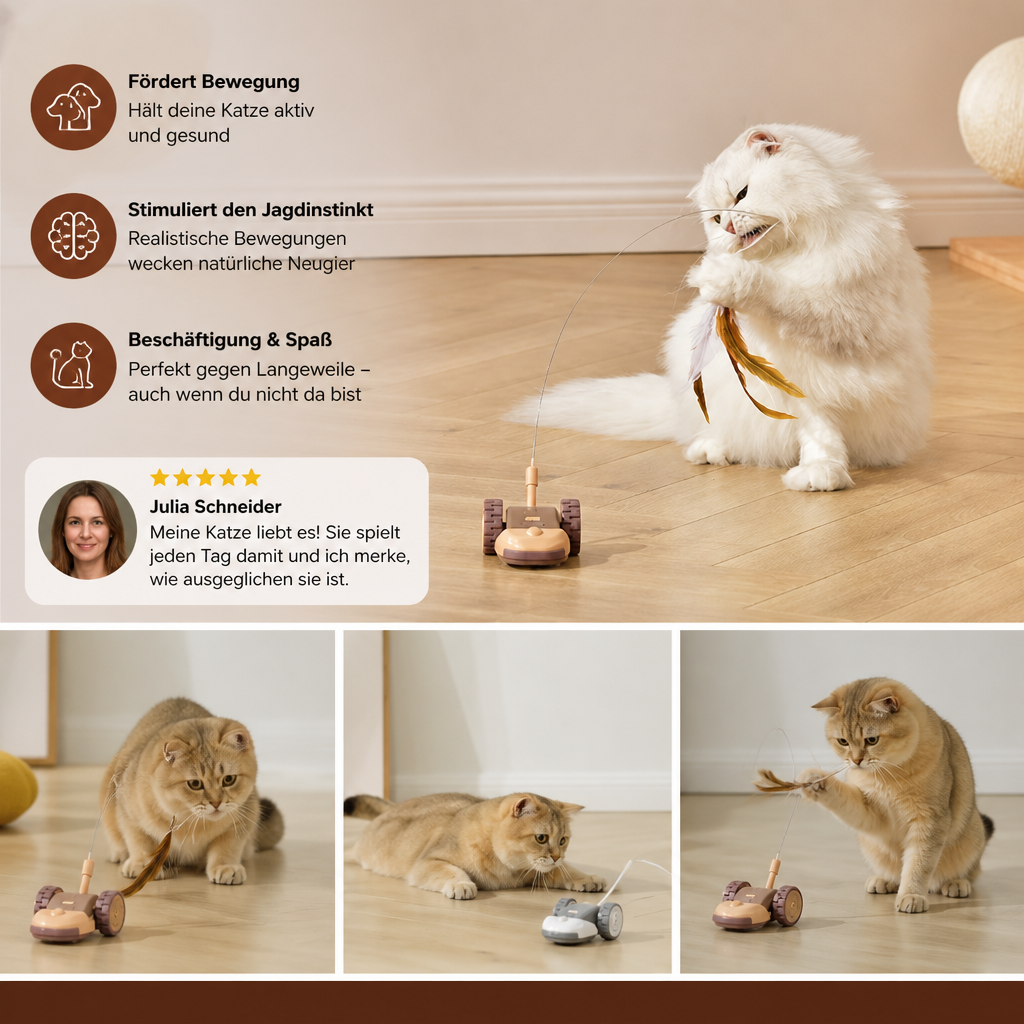 Fördert Bewegung
Hält deine Katze aktiv und gesund

Stimuliert den Jagdinstinkt
Realistische Bewegungen wecken natürliche Neugier

Beschäftigung & Spaß
Perfekt gegen Langeweile – auch wenn du nicht da bist

★★★★★
Julia Schneider
Meine Katze liebt es! Sie spielt jeden Tag damit und ich merke, wie ausgeglichen sie ist.