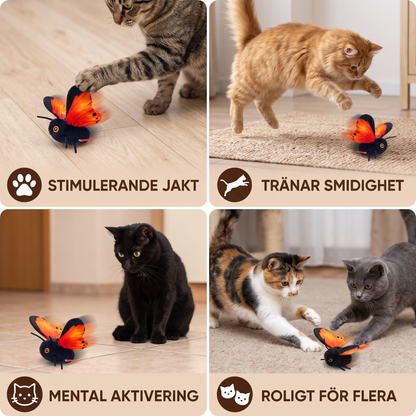 STIMULERANDE JAKT

TRÄNAR SMIDIGHET

MENTAL AKTIVERING

ROLIGT FÖR FLERA