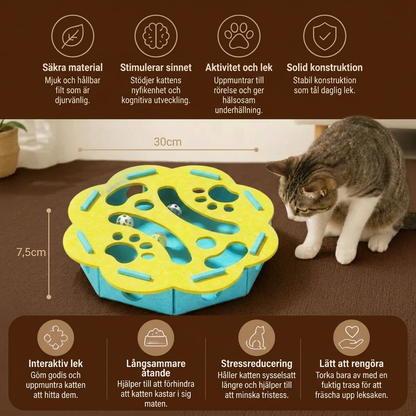 Säkra material
Mjuk och hållbar filt som är djurvänlig.

Stimulerar sinnet
Stödjer kattens nyfikenhet och kognitiva utveckling.

Aktivitet och lek
Uppmuntrar till rörelse och ger hälsosam underhållning.

Solid konstruktion
Stabil konstruktion som tål daglig lek.

30cm

7,5cm

Interaktiv lek
Göm godis och uppmuntra katten att hitta dem.

Långsammare ätande
Hjälper till att förhindra att katten kastar i sig maten.

Stressreducering
Håller katten sysselsatt längre och hjälper till att minska tristess.

Lätt att rengöra
Torka bara av med en fuktig trasa för att fräscha upp leksaken.