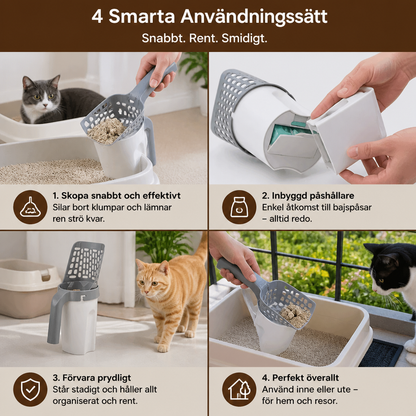 4 Smarta Användningssätt

Snabbt. Rent. Smidigt.

1. Skopa snabbt och effektivt
Silar bort klumpar och lämnar ren strö kvar.

2. Inbyggd påshållare
Enkel åtkomst till bajspåsar – alltid redo.

3. Förvara prydligt
Står stadigt och håller allt organiserat och rent.

4. Perfekt överallt
Använd inne eller ute – för hem och resor.