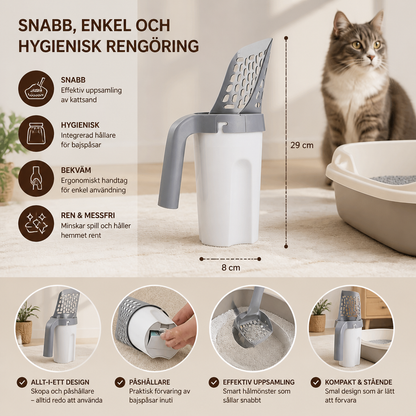 SNABB, ENKEL OCH HYGIENISK RENGÖRING

SNABB
Effektiv uppsamling av kattsand

HYGIENISK
Integrerad hållare för bajspåsar

BEKVÄM
Ergonomiskt handtag för enkel användning

REN & MESSFRI
Minskar spill och håller hemmet rent

29 cm

8 cm

ALLT-I-ETT DESIGN
Skopa och påshållare – alltid redo att använda

PÅSHÅLLARE
Praktisk förvaring av bajspåsar inuti

EFFEKTIV UPPSAMLING
Smart hålmönster som sållar snabbt

KOMPAKT & STÅENDE
Smal design som är lätt att förvara