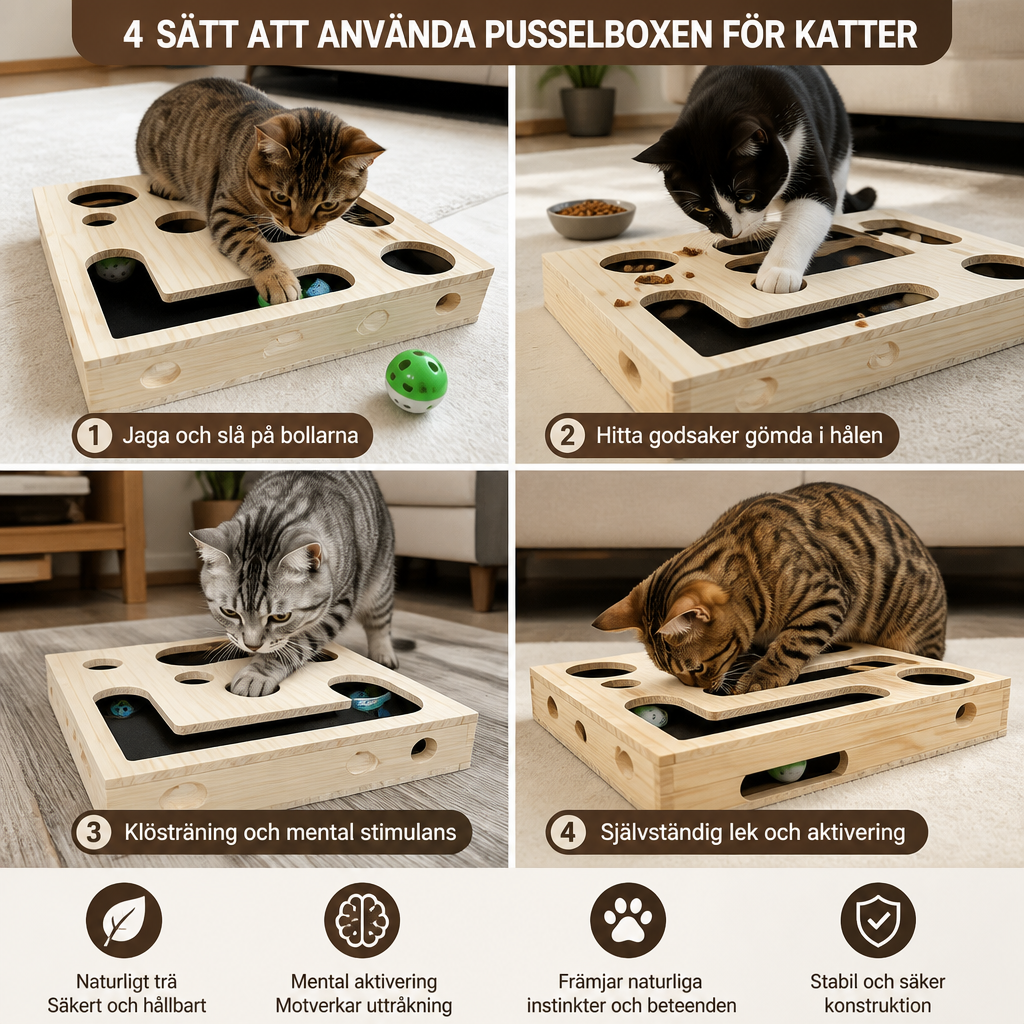 4 SÄTT ATT ANVÄNDA PUSSELBOXEN FÖR KATTER

1 Jaga och slå på bollarna

2 Hitta godsaker gömda i hålen

3 Klösträning och mental stimulans

4 Självständig lek och aktivering

Naturligt trä
Säkert och hållbart

Mental aktivering
Motverkar uttråkning

Främjar naturliga
instinkter och beteenden

Stabil och säker
konstruktion