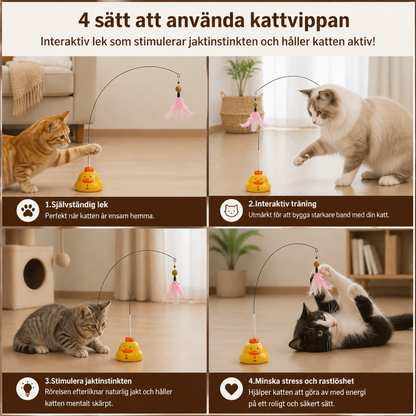 4 sätt att använda kattvippan

Interaktiv lek som stimulerar jaktinstinkten och håller katten aktiv!

1.Självständig lek
Perfekt när katten är ensam hemma.

2.Interaktiv träning
Utmärkt för att bygga starkare band med din katt.

3.Stimulera jaktinstinkten
Rörelsen efterliknar naturlig jakt och håller katten mentalt skärpt.

4.Minska stress och rastlöshet
Hjälper katten att göra av med energi på ett roligt och säkert sätt.