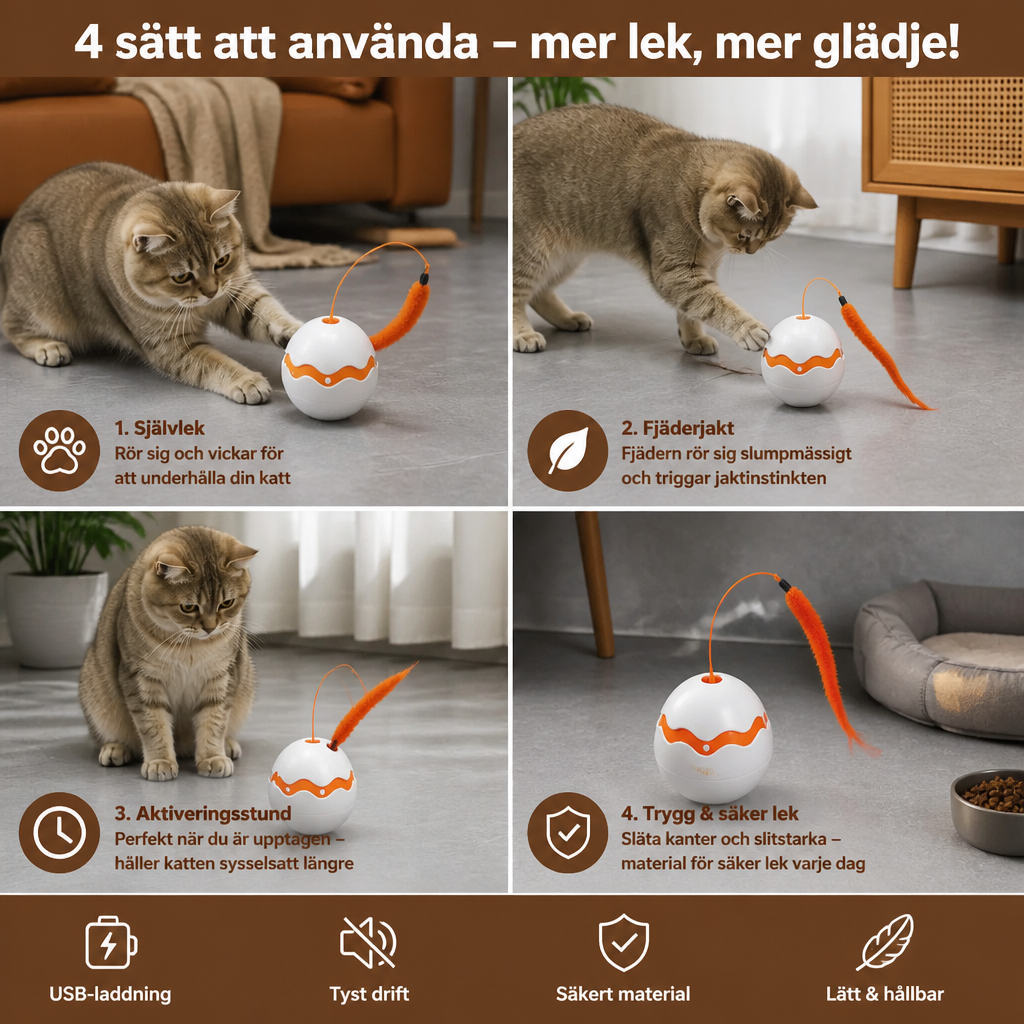 4 sätt att använda – mer lek, mer glädje!

1. Självlek
Rör sig och vickar för att underhålla din katt

2. Fjäderjakt
Fjädern rör sig slumpmässigt och triggar jaktinstinkten

3. Aktiveringsstund
Perfekt när du är upptagen – håller katten sysselsatt längre

4. Trygg & säker lek
Släta kanter och slitstarka – material för säker lek varje dag

USB-laddning

Tyst drift

Säkert material

Lätt & hållbar