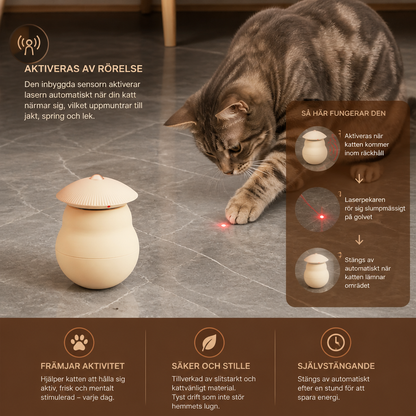 AKTIVERAS AV RÖRELSE

Den inbyggda sensorn aktiverar lasern automatiskt när din katt närmar sig, vilket uppmuntrar till jakt, spring och lek.

SÅ HÄR FUNGERAR DEN

Aktiveras när katten kommer inom räckhåll

↓

Laserpekaren rör sig slumpmässigt på golvet

↓

Stängs av automatiskt när katten lämnar området

FRÄMJAR AKTIVITET

Hjälper katten att hålla sig aktiv, frisk och mentalt stimulerad – varje dag.

SÄKER OCH STILLE

Tillverkad av slitstarkt och kattvänligt material. Tyst drift som inte stör hemmets lugn.

SJÄLVSTÄNGANDE

Stängs av automatiskt efter en stund för att spara energi.