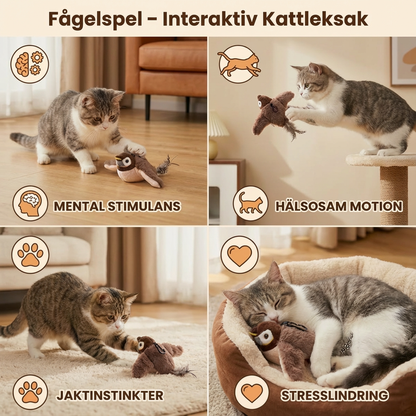 Fågelspel - Interaktiv Kattleksak

MENTAL STIMULANS

HÄLSOSAM MOTION

JAKTINSTINKTER

STRESSLINDRING